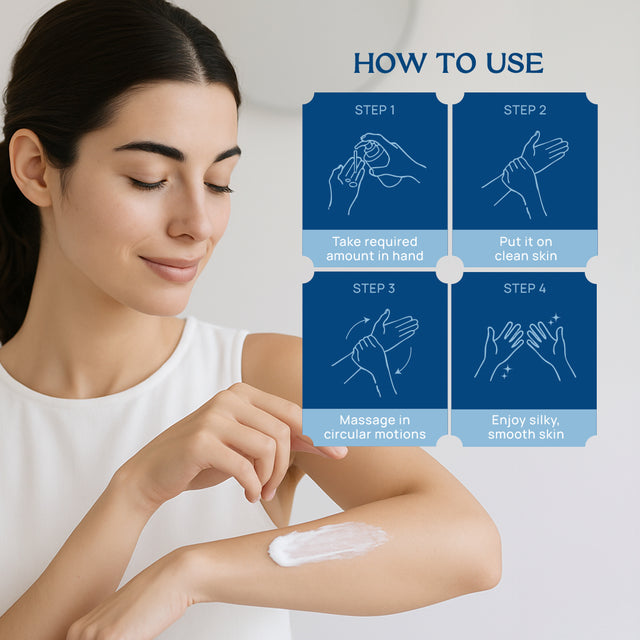 HOW TO USE

STEP 1
Take required amount in hand

STEP 2
Put it on clean skin

STEP 3
Massage in circular motions

STEP 4
Enjoy silky, smooth skin