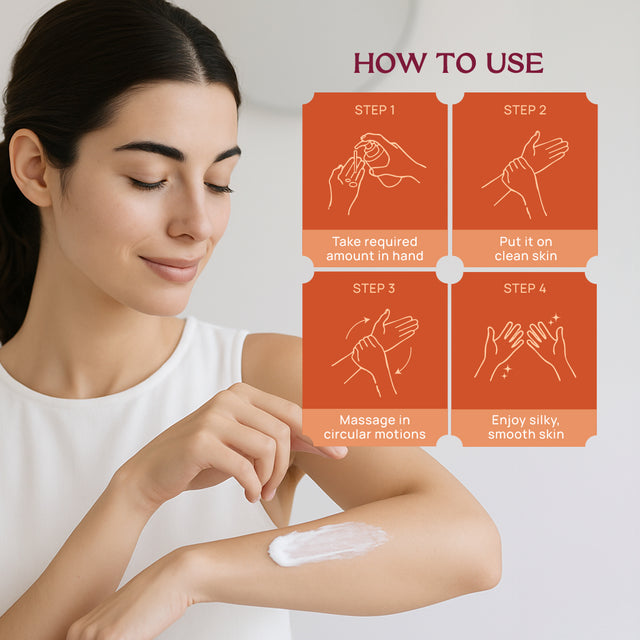 HOW TO USE

STEP 1
Take required amount in hand

STEP 2
Put it on clean skin

STEP 3
Massage in circular motions

STEP 4
Enjoy silky, smooth skin