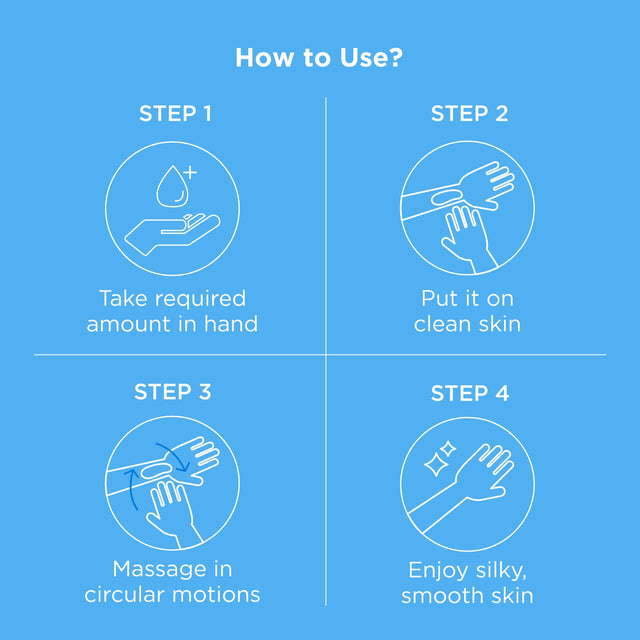 How to Use?

STEP 1

Take required amount in hand

STEP 2

Put it on clean skin

STEP 3

Massage in circular motions

STEP 4

Enjoy silky, smooth skin