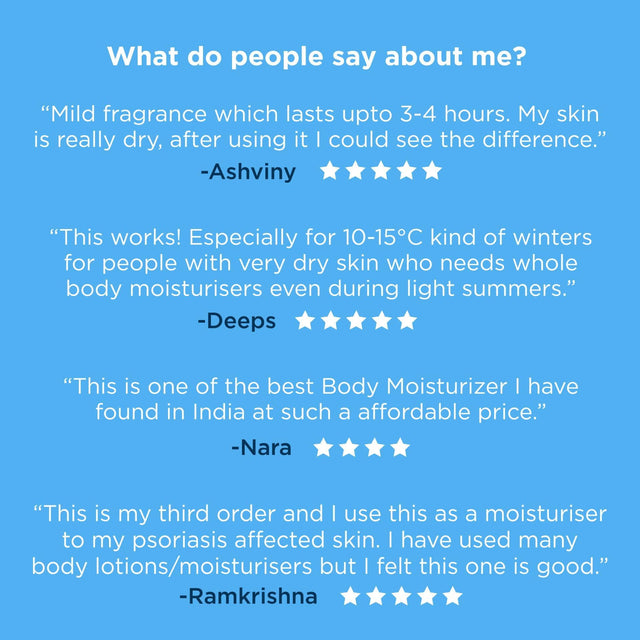 What do people say about me?

"Mild fragrance which lasts upto 3-4 hours. My skin is really dry, after using it I could see the difference."

-Ashviny ★★★★★

"This works! Especially for 10-15°C kind of winters for people with very dry skin who needs whole body moisturisers even during light summers."

-Deeps ★★★★★

"This is one of the best Body Moisturizer I have found in India at such a affordable price."

-Nara ★★★★

"This is my third order and I use this as a moisturiser to my psoriasis affected skin. I have used many body lotions/moisturisers but I felt this one is good."

-Ramkrishna ★★★★★