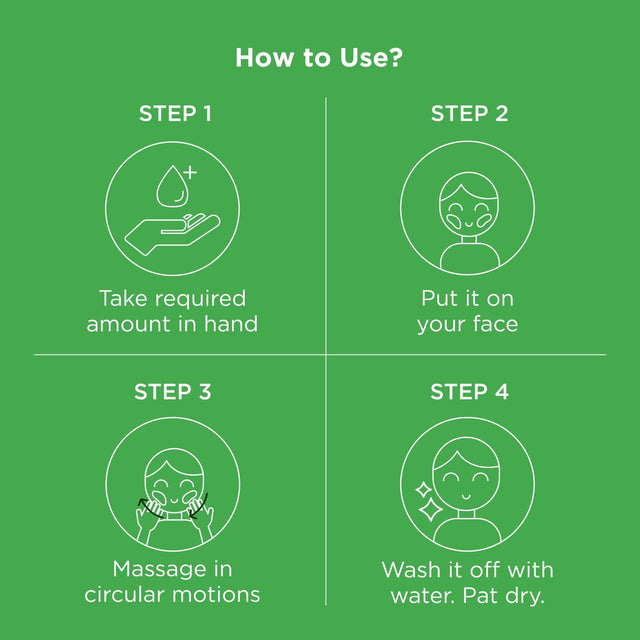 How to Use?

STEP 1

Take required amount in hand

STEP 2

Put it on your face

STEP 3

Massage in circular motions

STEP 4

Wash it off with water. Pat dry.