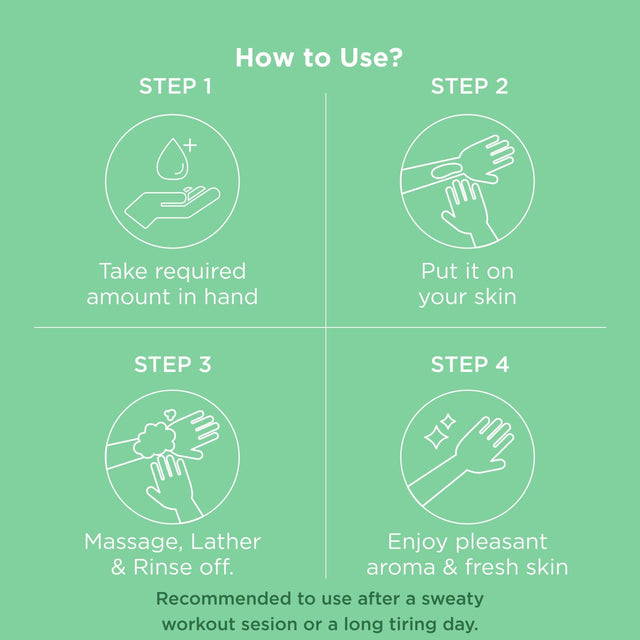 How to Use?

STEP 1

Take required amount in hand

STEP 2

Put it on your skin

STEP 3

Massage, Lather & Rinse off.

STEP 4

Enjoy pleasant aroma & fresh skin

Recommended to use after a sweaty workout sesion or a long tiring day.