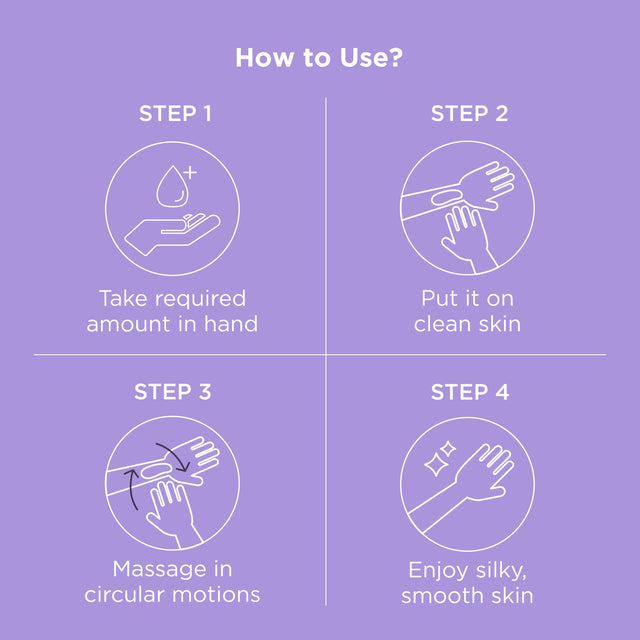 How to Use?

STEP 1

Take required amount in hand

STEP 2

Put it on clean skin

STEP 3

Massage in circular motions

STEP 4

Enjoy silky, smooth skin