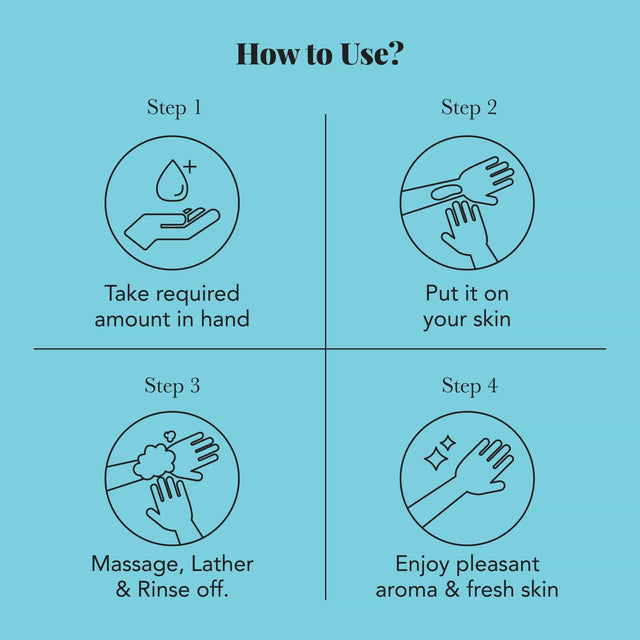 How to Use?

Step 1

Take required amount in hand

Step 2

Put it on your skin

Step 3

Massage, Lather & Rinse off.

Step 4

Enjoy pleasant aroma & fresh skin