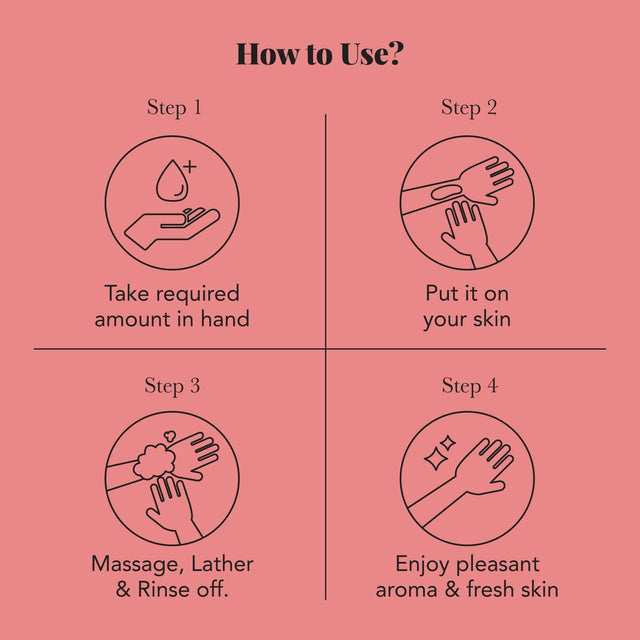 How to Use?

Step 1

Take required amount in hand

Step 2

Put it on your skin

Step 3

Massage, Lather & Rinse off.

Step 4

Enjoy pleasant aroma & fresh skin