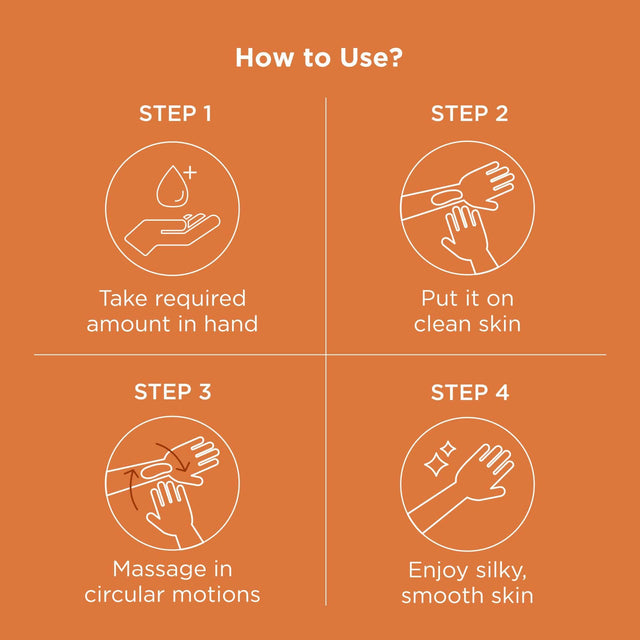 How to Use?

STEP 1

Take required amount in hand

STEP 2

Put it on clean skin

STEP 3

Massage in circular motions

STEP 4

Enjoy silky, smooth skin