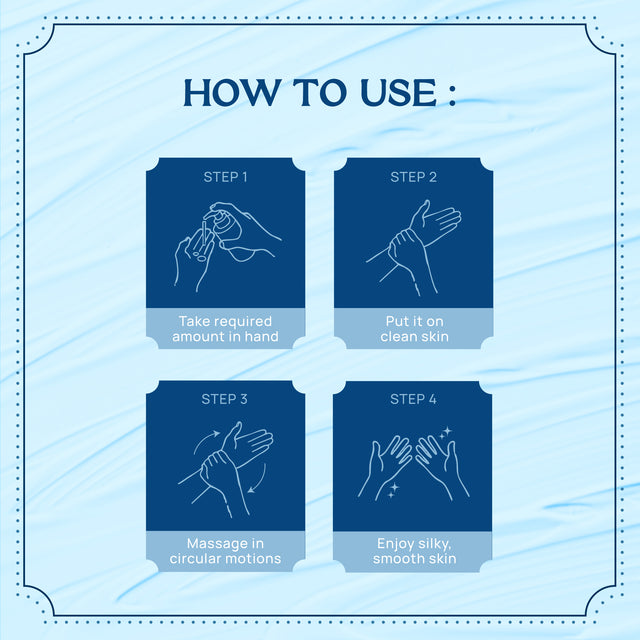 HOW TO USE :

STEP 1

Take required amount in hand

STEP 2

Put it on clean skin

STEP 3

Massage in circular motions

STEP 4

Enjoy silky, smooth skin