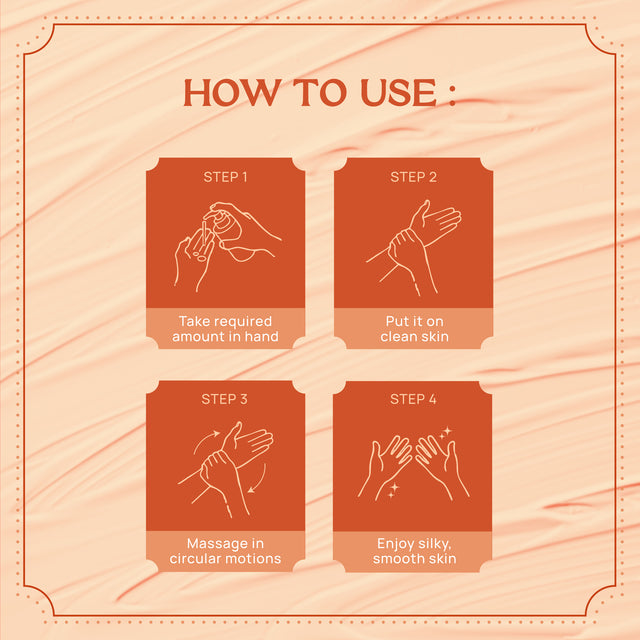 HOW TO USE :

STEP 1

Take required amount in hand

STEP 2

Put it on clean skin

STEP 3

Massage in circular motions

STEP 4

Enjoy silky, smooth skin